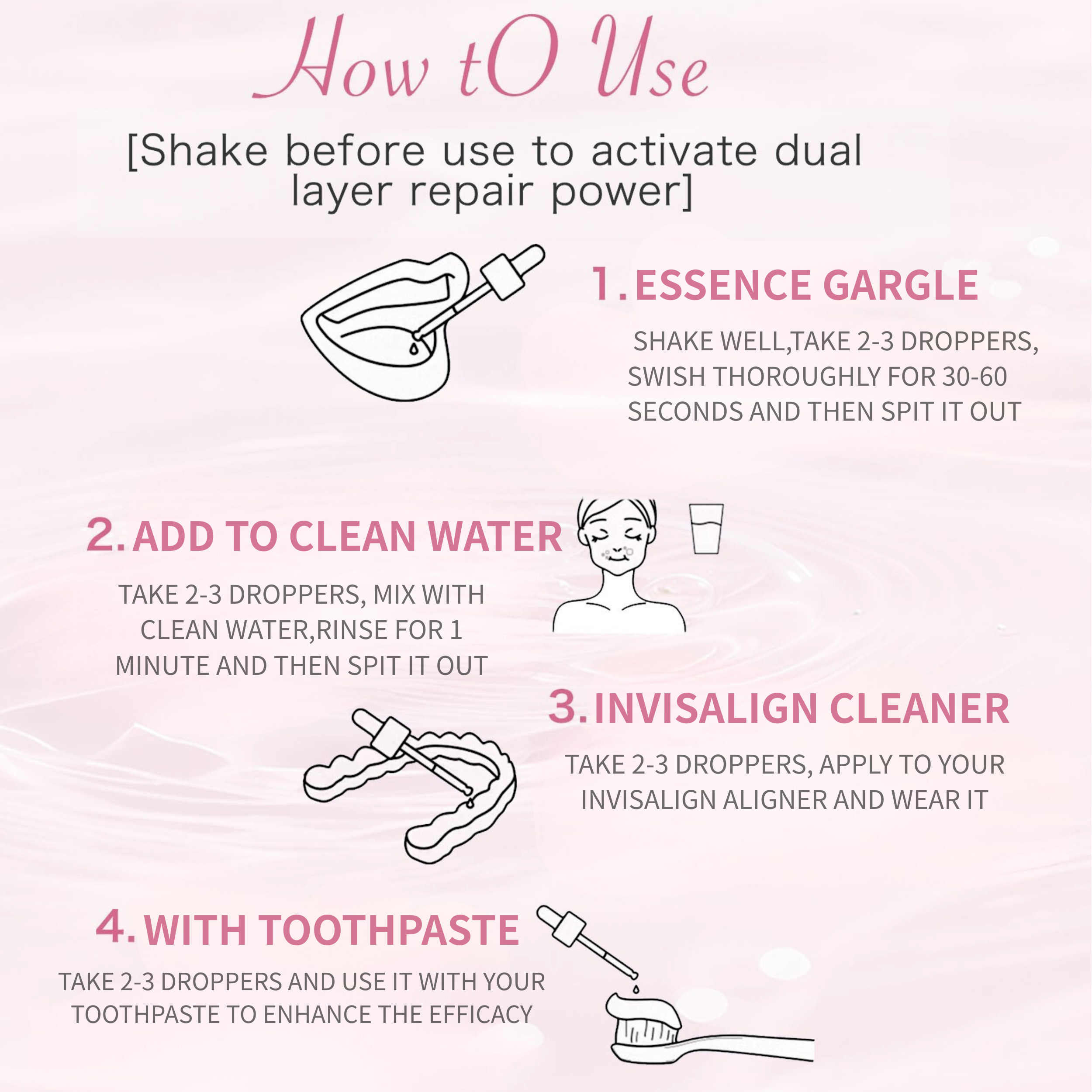 How tO Use

[Shake before use to activate dual layer repair power]

1. ESSENCE GARGLE

SHAKE WELL,TAKE 2-3 DROPPERS, SWISH THOROUGHLY FOR 30-60 SECONDS AND THEN SPIT IT OUT

2. ADD TO CLEAN WATER

TAKE 2-3 DROPPERS, MIX WITH CLEAN WATER,RINSE FOR 1 MINUTE AND THEN SPIT IT OUT

3. INVISALIGN CLEANER

TAKE 2-3 DROPPERS, APPLY TO YOUR INVISALIGN ALIGNER AND WEAR IT

4. WITH TOOTHPASTE

TAKE 2-3 DROPPERS AND USE IT WITH YOUR TOOTHPASTE TO ENHANCE THE EFFICACY